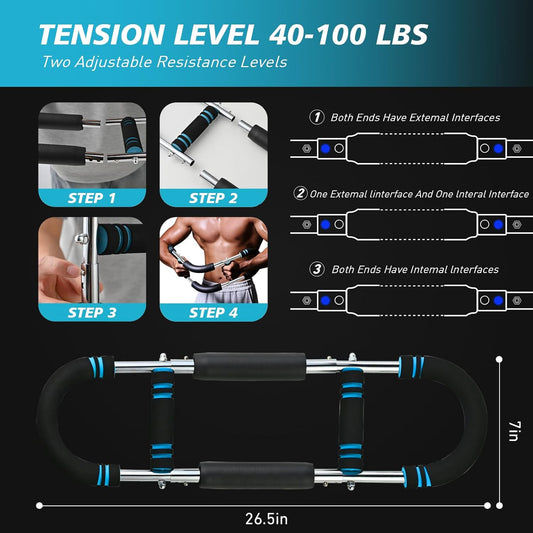 TENSION LEVEL 40-100 LBS

Two Adjustable Resistance Levels

STEP 1

STEP 2

STEP 3

STEP 4

1 Both Ends Have Extemal Interfaces

2 One Extemal Iinterface And One Interal Interface

3 Both Ends Have Intemal Interfaces

7in

26.5in